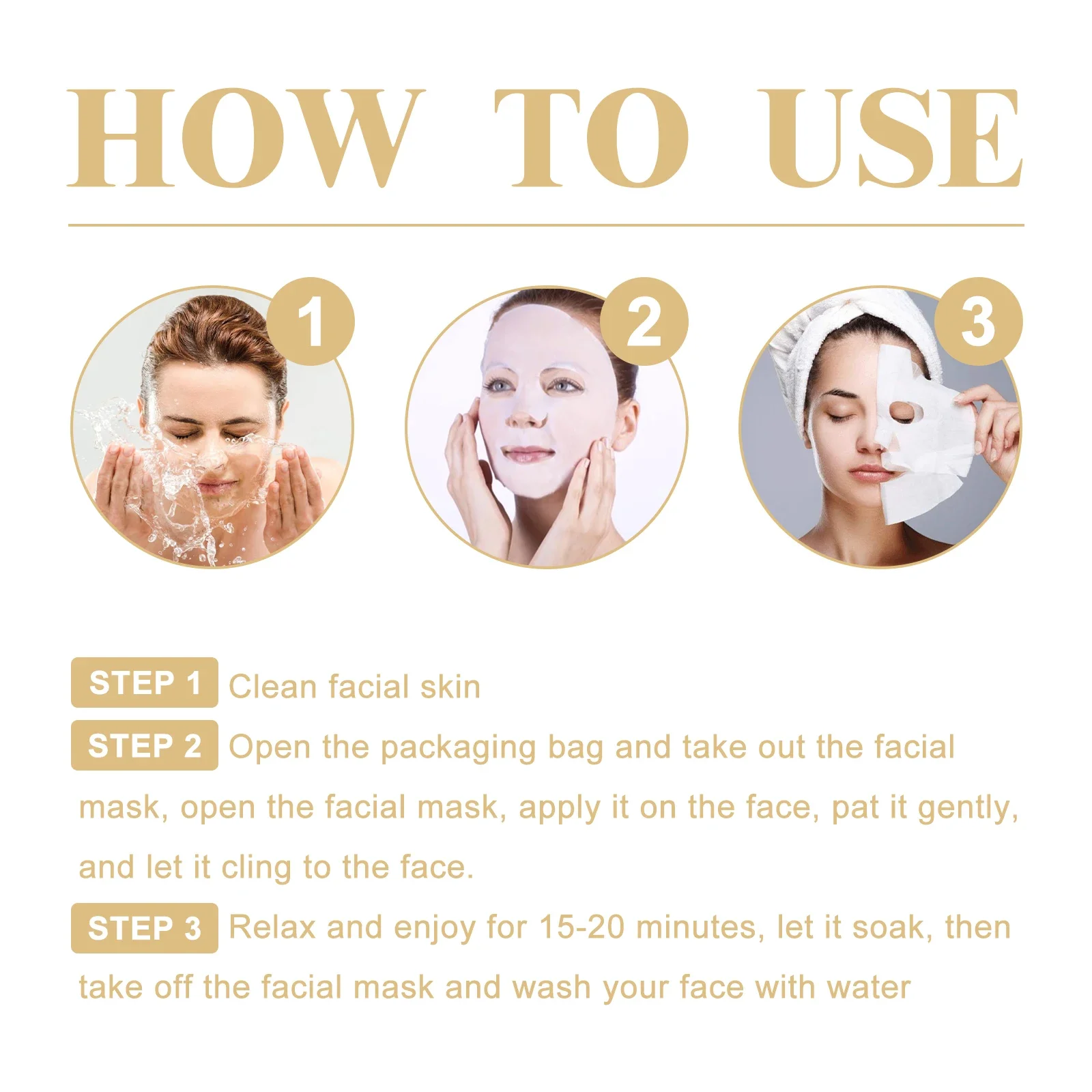 HOW TO USE

1

2

3

STEP 1 Clean facial skin

STEP 2 Open the packaging bag and take out the facial mask, open the facial mask, apply it on the face, pat it gently, and let it cling to the face.

STEP 3 Relax and enjoy for 15-20 minutes, let it soak, then take off the facial mask and wash your face with water